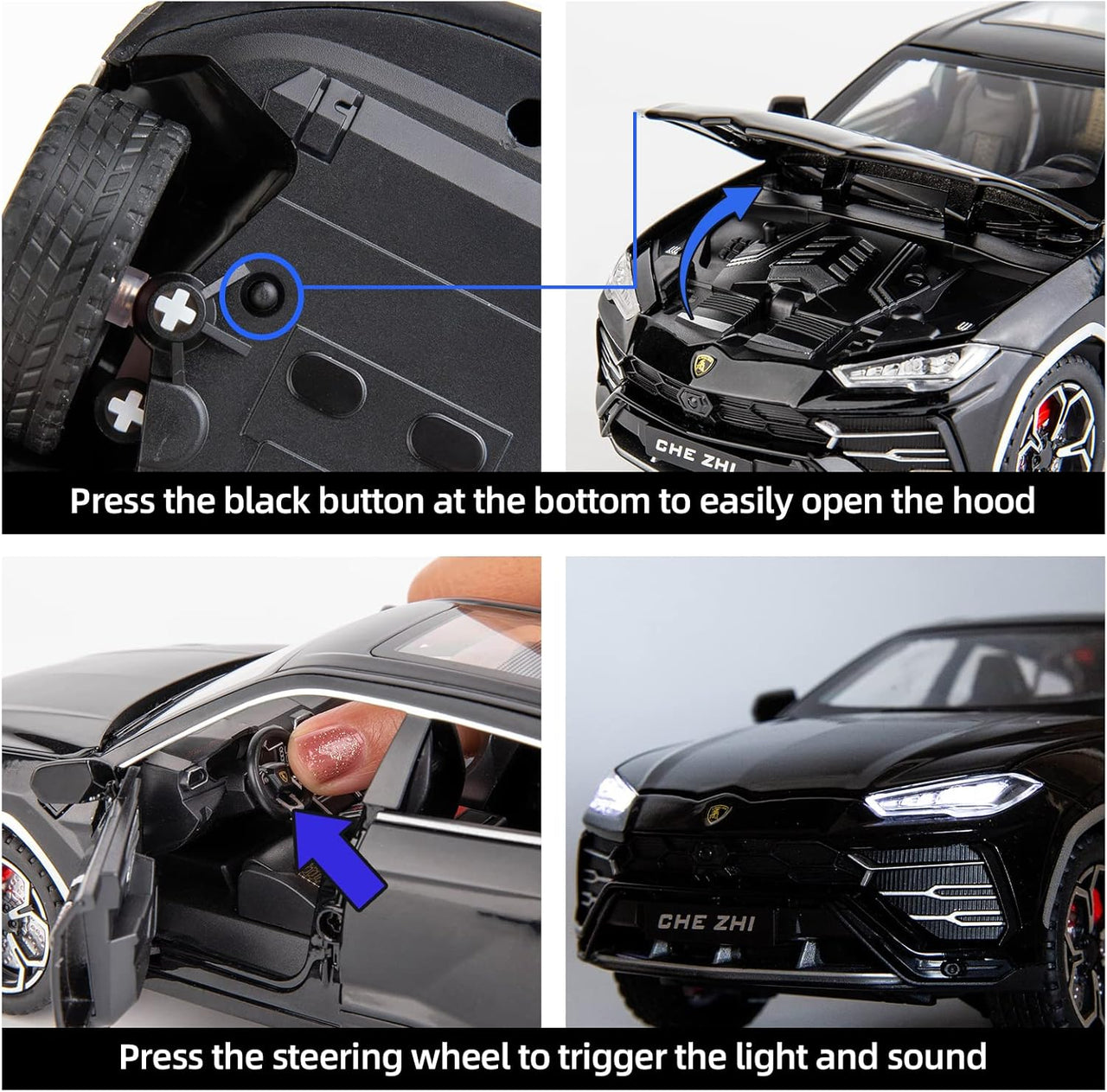 CHE ZHI

Press the black button at the bottom to easily open the hood

CHE ZHI

Press the steering wheel to trigger the light and sound