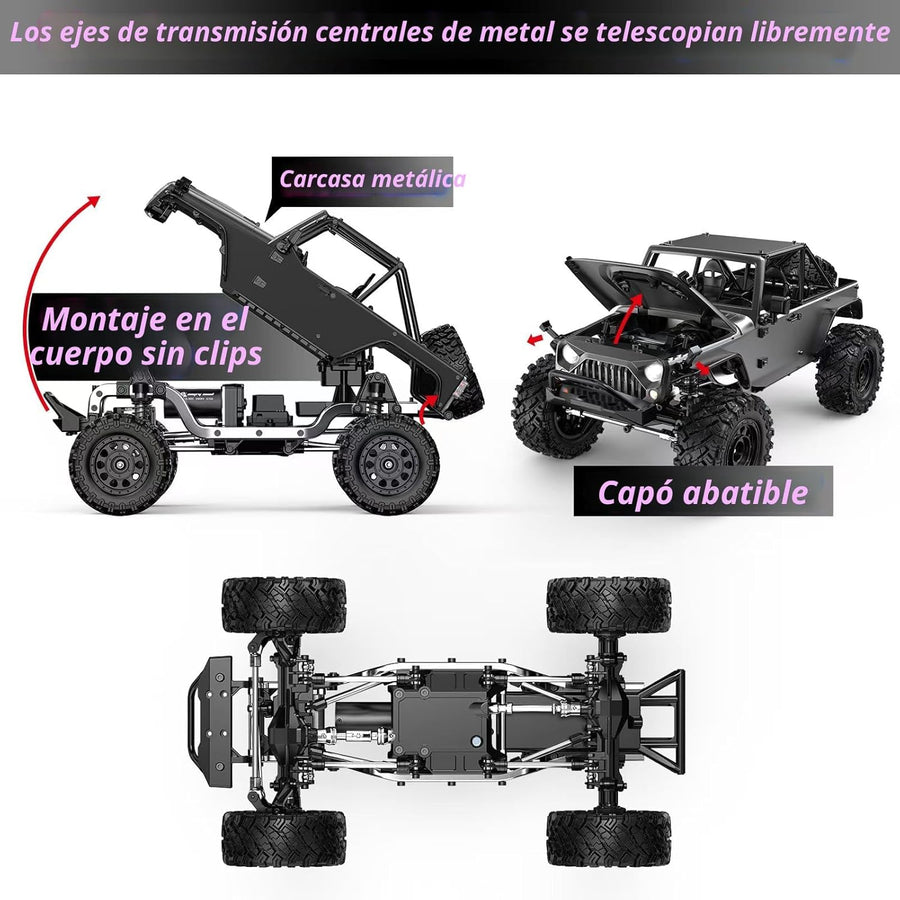 Los ejes de transmisión centrales de metal se telescopian libremente

Carcasa metálica

Montaje en el cuerpo sin clips

Capó abatible